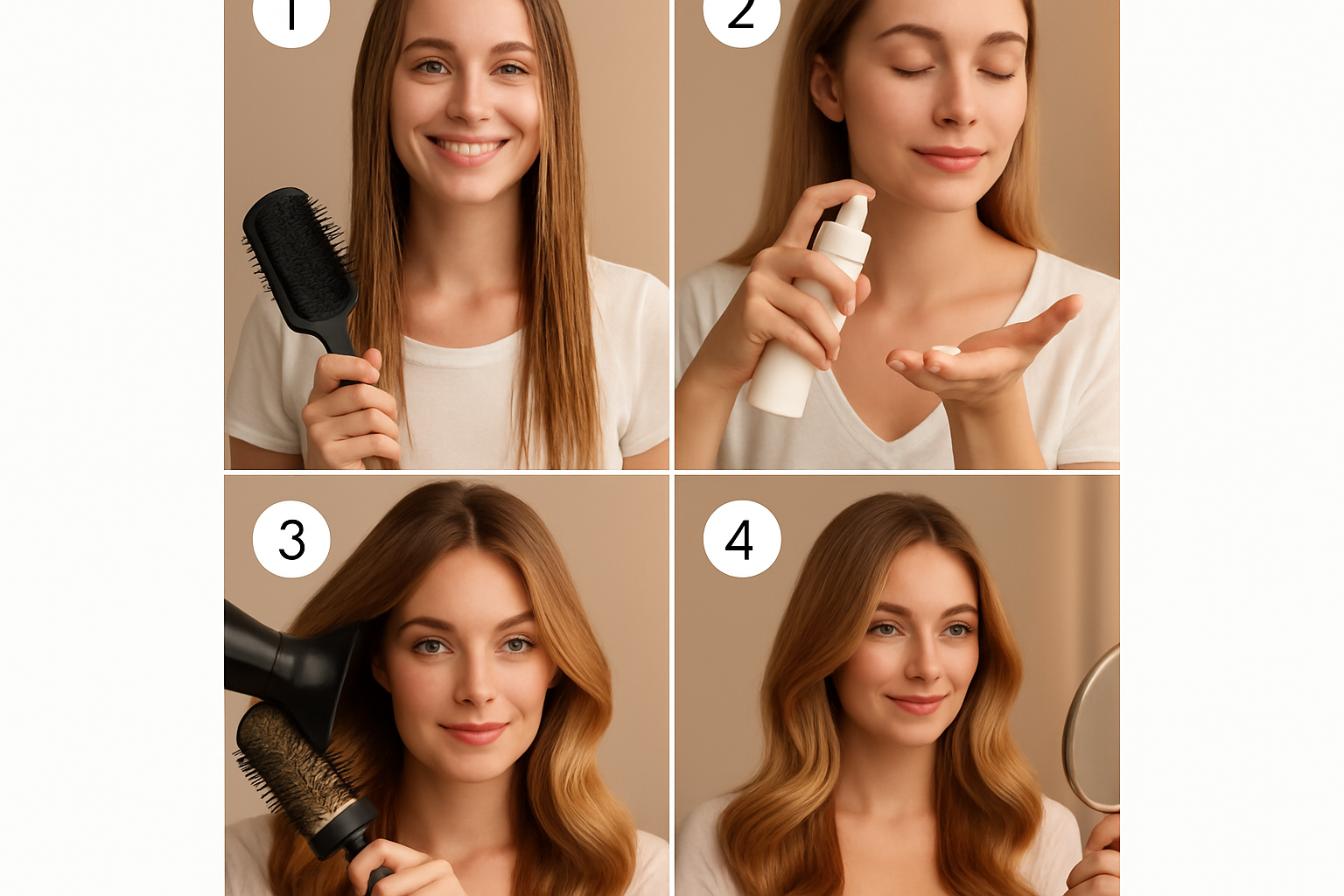 1

2

3

4